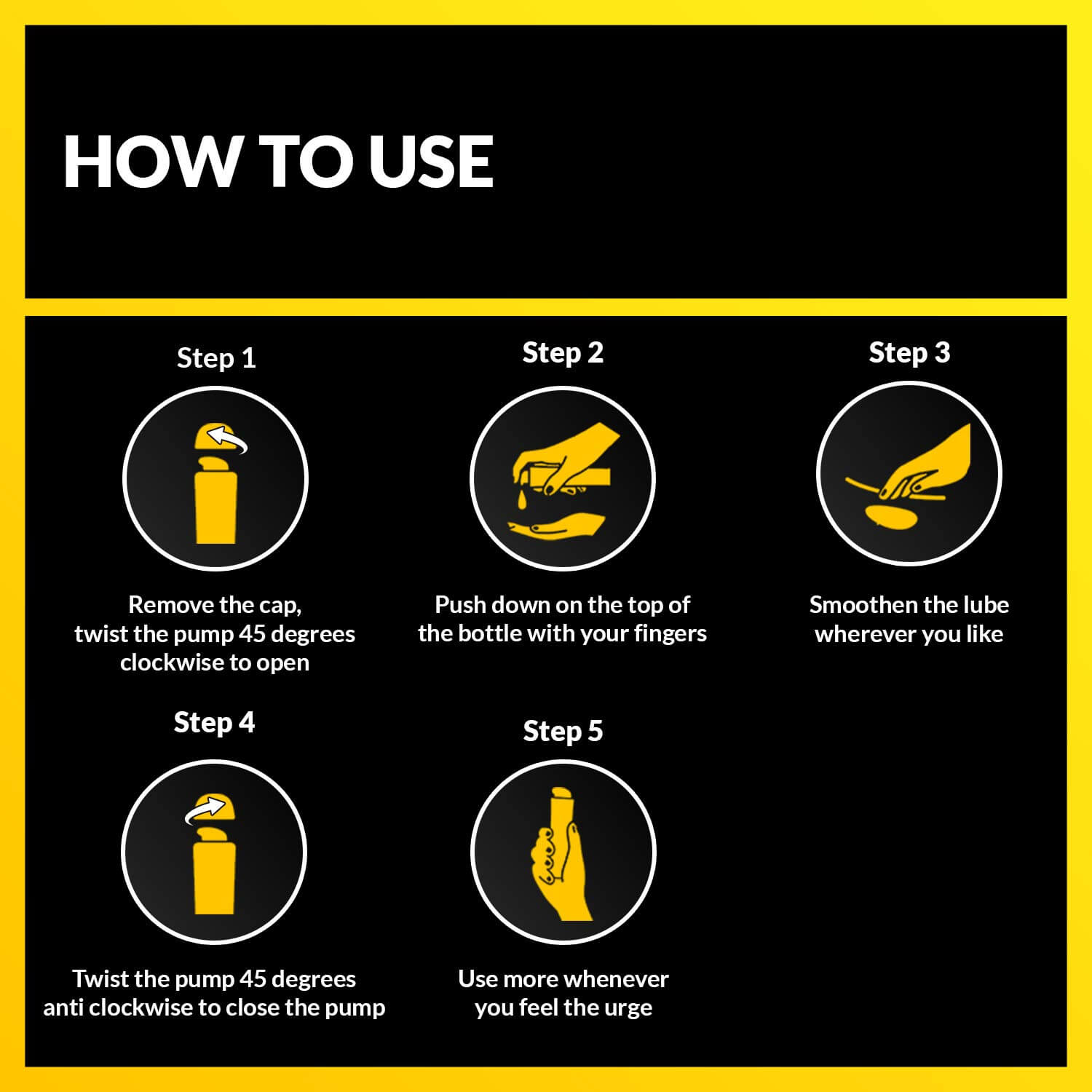 HOW TO USE

Step 1

Remove the cap, twist the pump 45 degrees clockwise to open

Step 2

Push down on the top of the bottle with your fingers

Step 3

Smoothen the lube wherever you like

Step 4

Twist the pump 45 degrees anti clockwise to close the pump

Step 5

Use more whenever you feel the urge